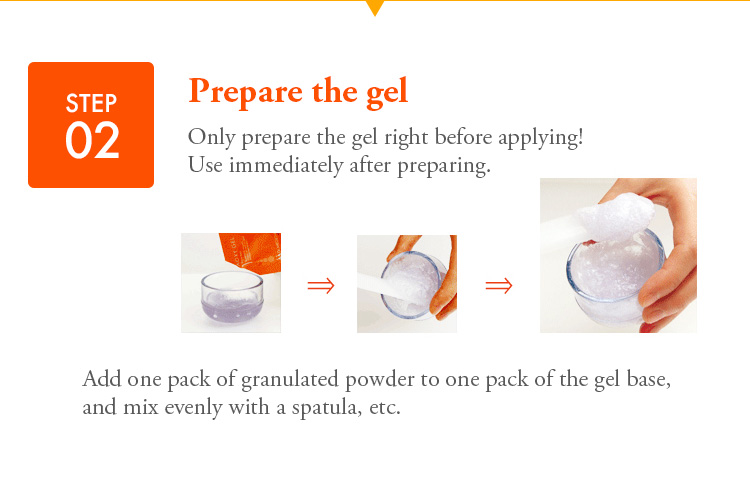 STEP
02

Prepare the gel

Only prepare the gel right before applying!
Use immediately after preparing.

⇒ ⇒

Add one pack of granulated powder to one pack of the gel base, and mix evenly with a spatula, etc.